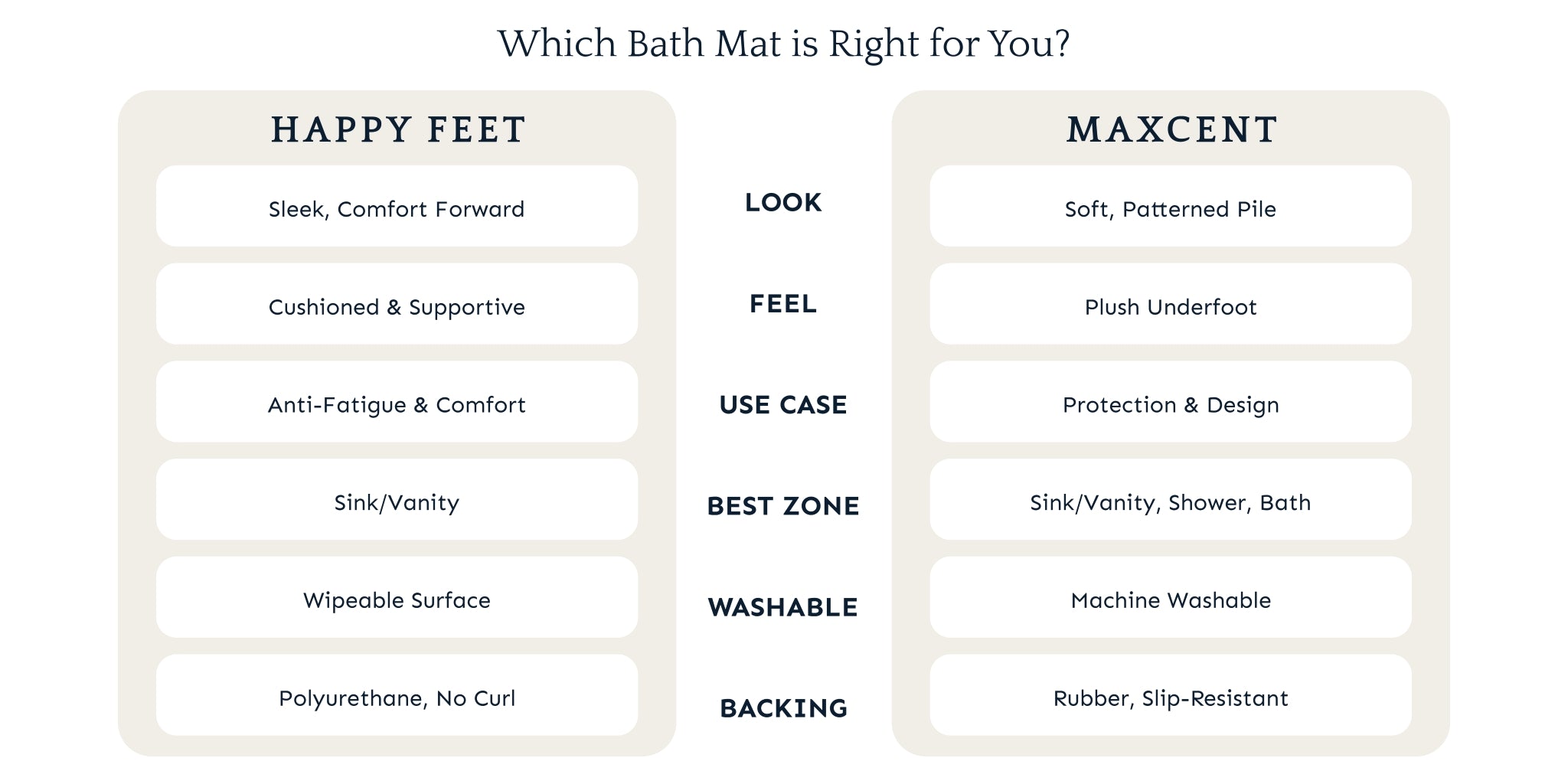 Which Bath Mat is Right for You?

| HAPPY FEET | | MAXCENT |
|---|---|---|
| Sleek, Comfort Forward | LOOK | Soft, Patterned Pile |
| Cushioned & Supportive | FEEL | Plush Underfoot |
| Anti-Fatigue & Comfort | USE CASE | Protection & Design |
| Sink/Vanity | BEST ZONE | Sink/Vanity, Shower, Bath |
| Wipeable Surface | WASHABLE | Machine Washable |
| Polyurethane, No Curl | BACKING | Rubber, Slip-Resistant |